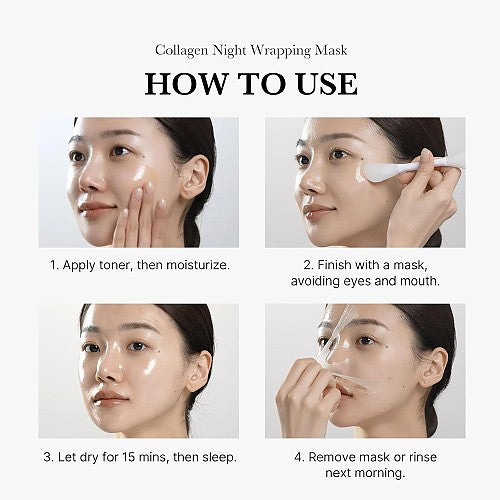 Collagen Night Wrapping Mask

HOW TO USE

1. Apply toner, then moisturize.

2. Finish with a mask, avoiding eyes and mouth.

3. Let dry for 15 mins, then sleep.

4. Remove mask or rinse next morning.